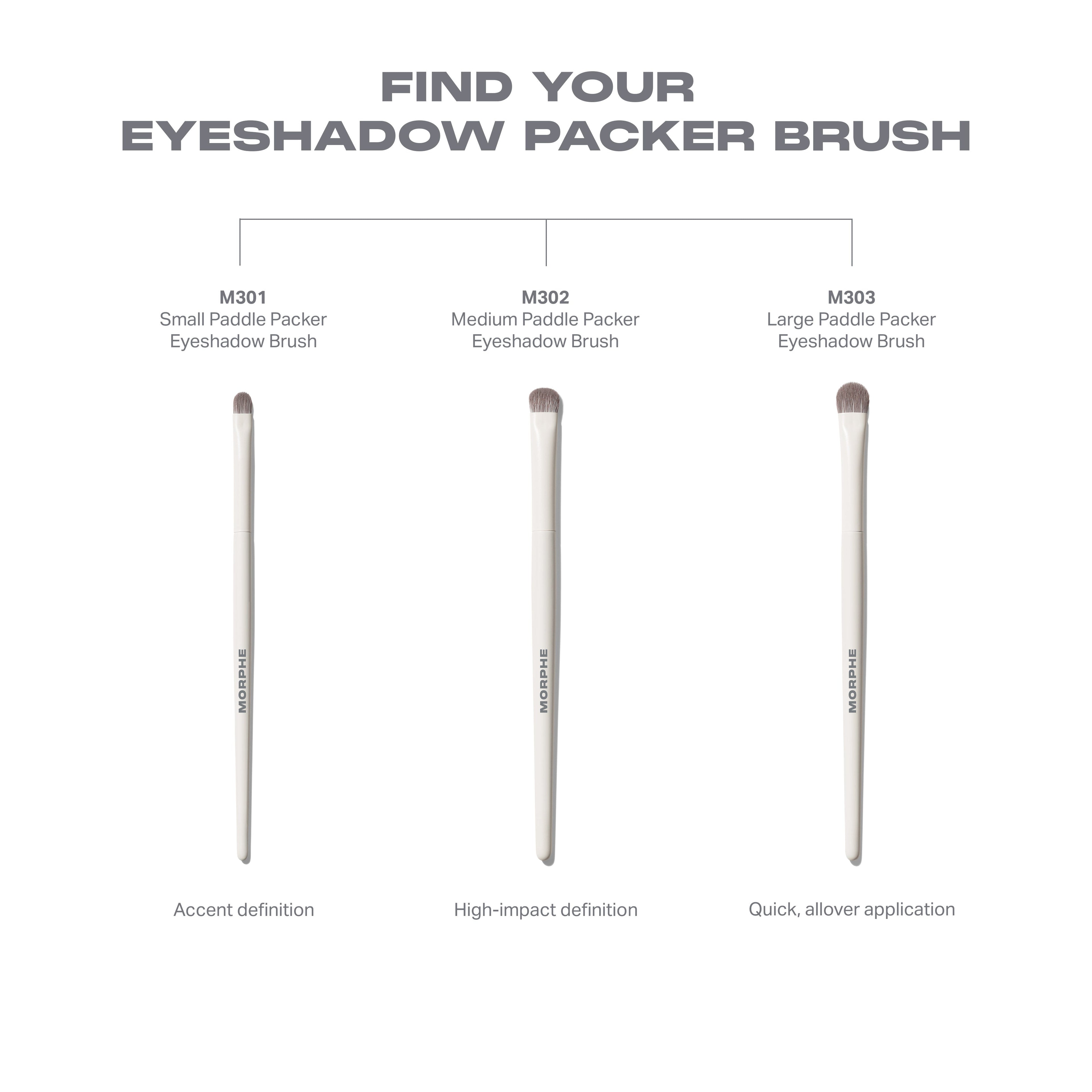 FIND YOUR
EYESHADOW PACKER BRUSH

M301
Small Paddle Packer Eyeshadow Brush

MORPHE

Accent definition

M302
Medium Paddle Packer Eyeshadow Brush

MORPHE

High-impact definition

M303
Large Paddle Packer Eyeshadow Brush

MORPHE

Quick, allover application