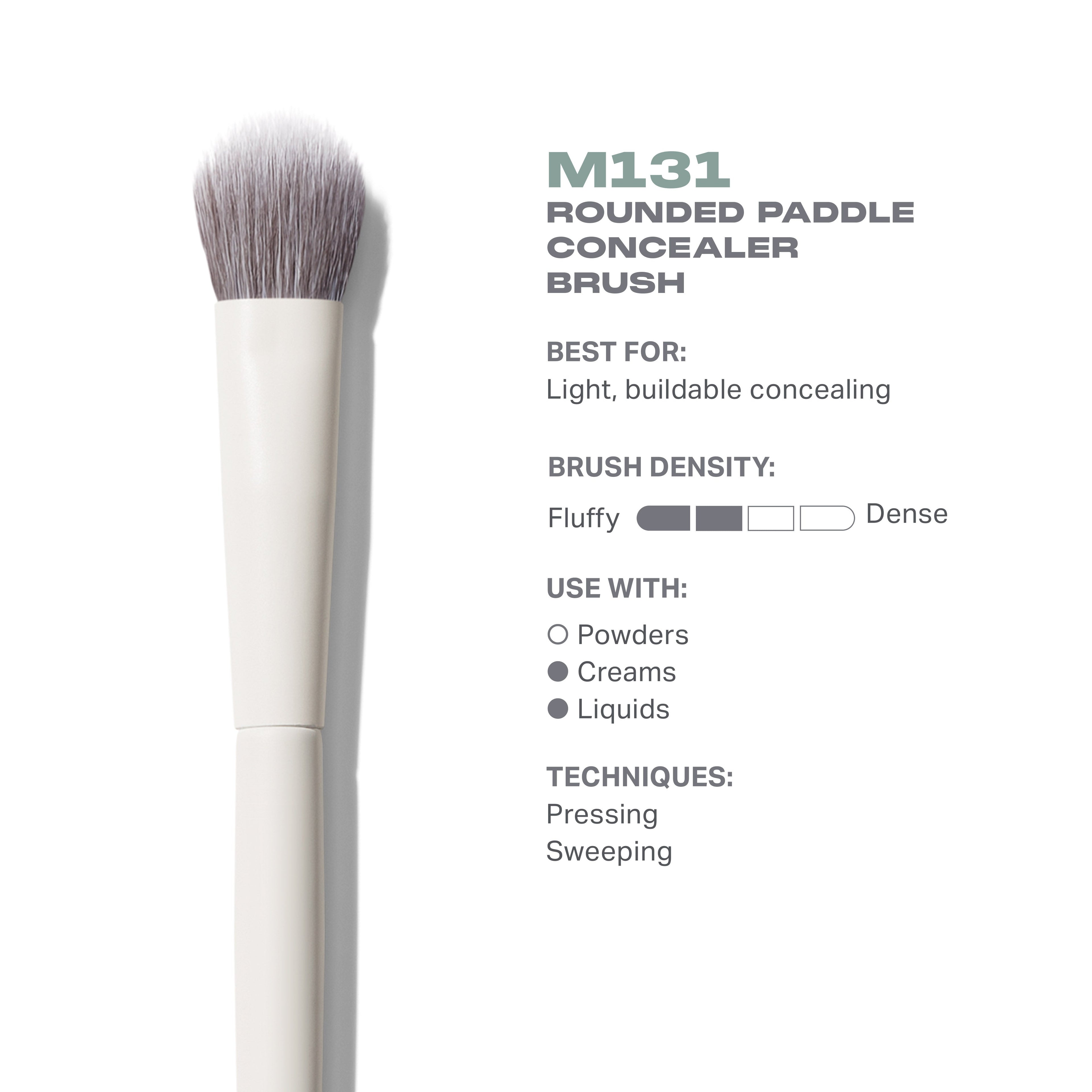 M131
ROUNDED PADDLE CONCEALER BRUSH

BEST FOR:
Light, buildable concealing

BRUSH DENSITY:

Fluffy Dense

USE WITH:

Powders
Creams
Liquids

TECHNIQUES:
Pressing
Sweeping