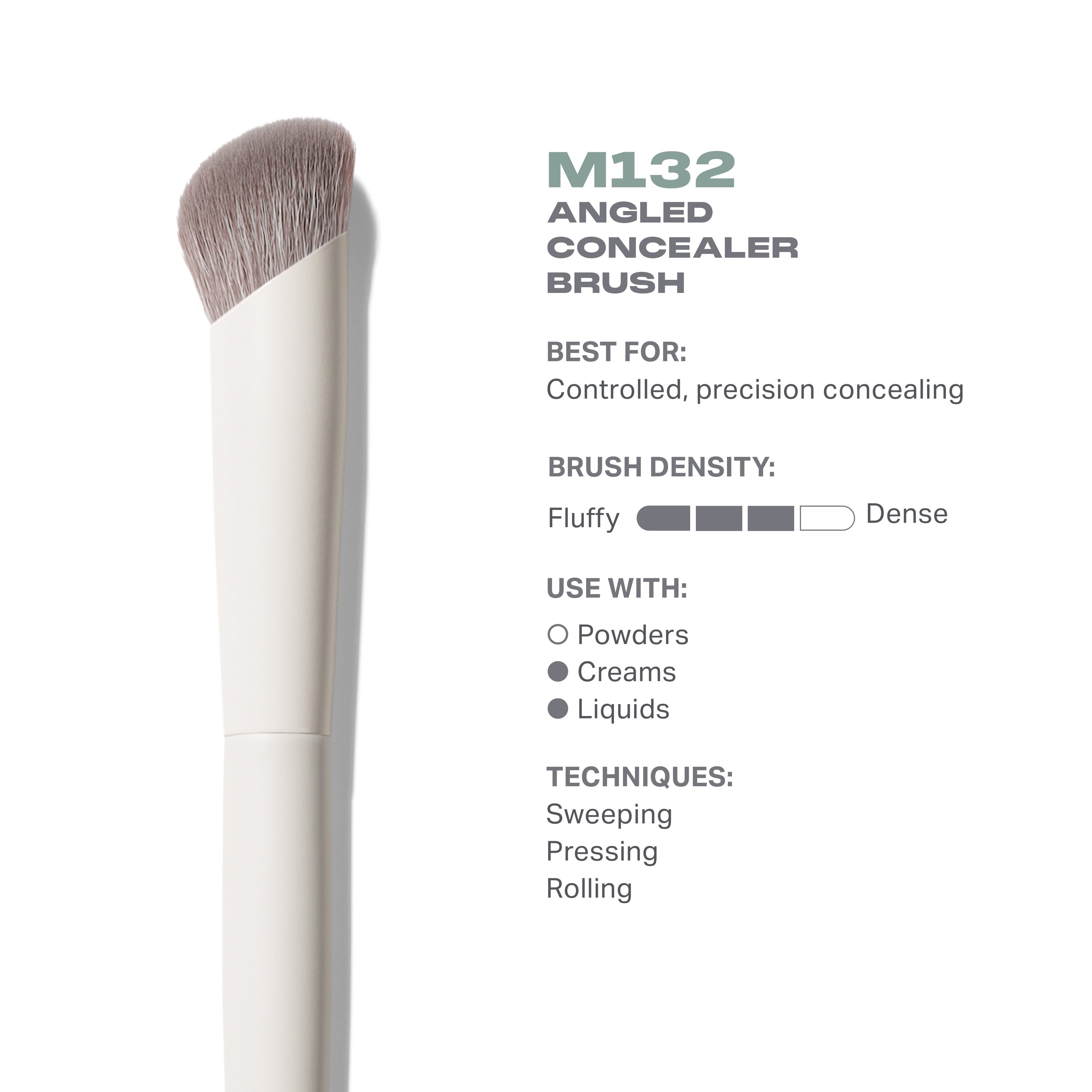 M132
ANGLED CONCEALER BRUSH

BEST FOR:
Controlled, precision concealing

BRUSH DENSITY:

Fluffy Dense

USE WITH:
Powders
Creams
Liquids

TECHNIQUES:
Sweeping
Pressing
Rolling