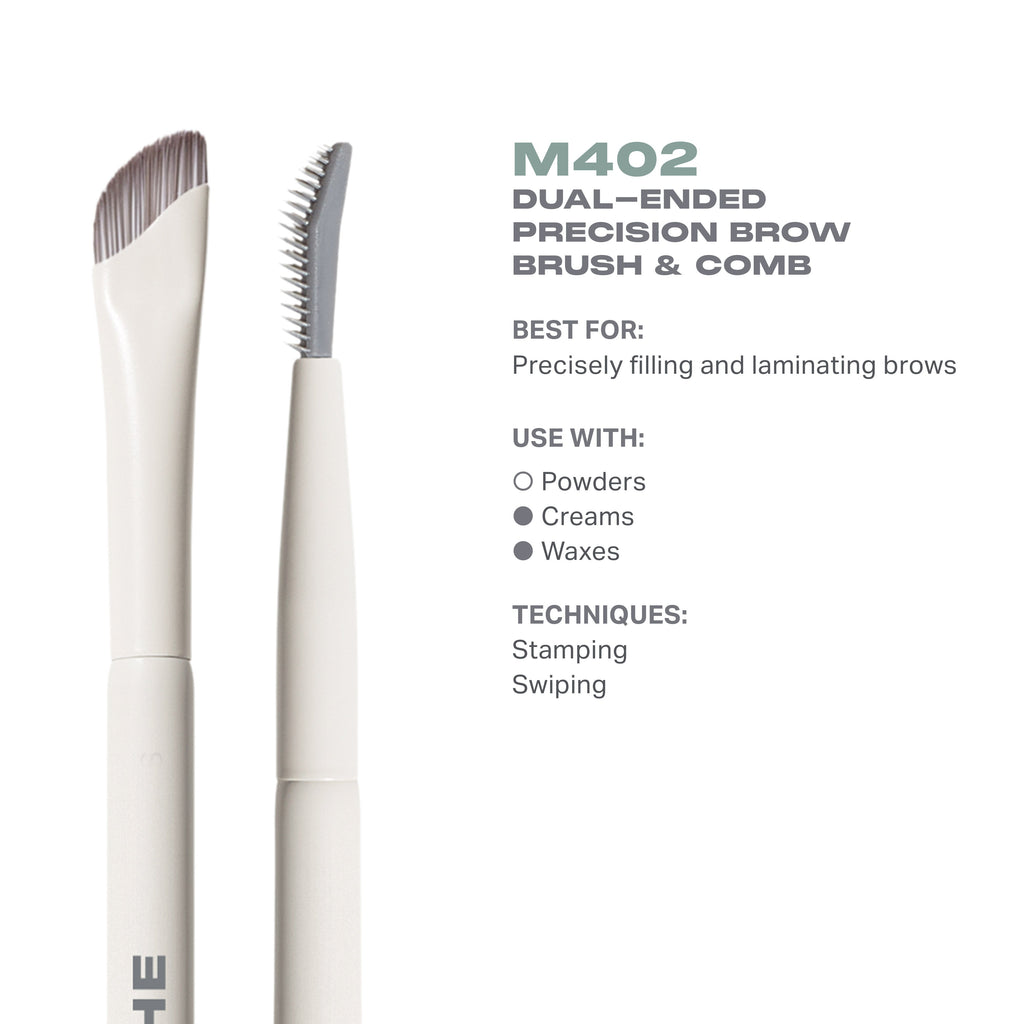 M402
DUAL–ENDED PRECISION BROW BRUSH & COMB

BEST FOR:
Precisely filling and laminating brows

USE WITH:
○ Powders
● Creams
● Waxes

TECHNIQUES:
Stamping
Swiping

HE