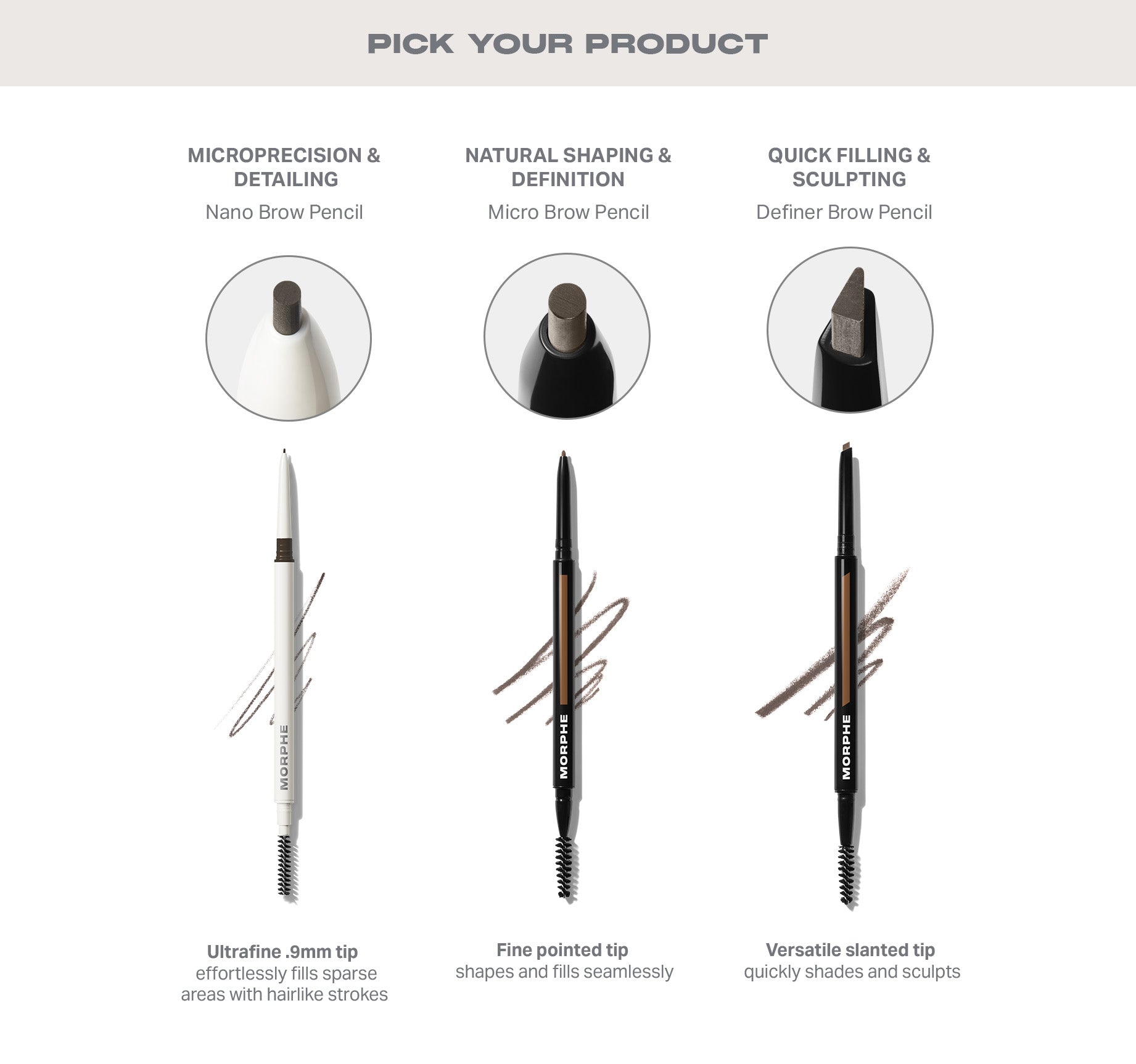 PICK YOUR PRODUCT

MICROPRECISION & DETAILING
Nano Brow Pencil

MORPHE

Ultrafine .9mm tip
effortlessly fills sparse areas with hairlike strokes

NATURAL SHAPING & DEFINITION
Micro Brow Pencil

MORPHE

Fine pointed tip
shapes and fills seamlessly

QUICK FILLING & SCULPTING
Definer Brow Pencil

MORPHE

Versatile slanted tip
quickly shades and sculpts