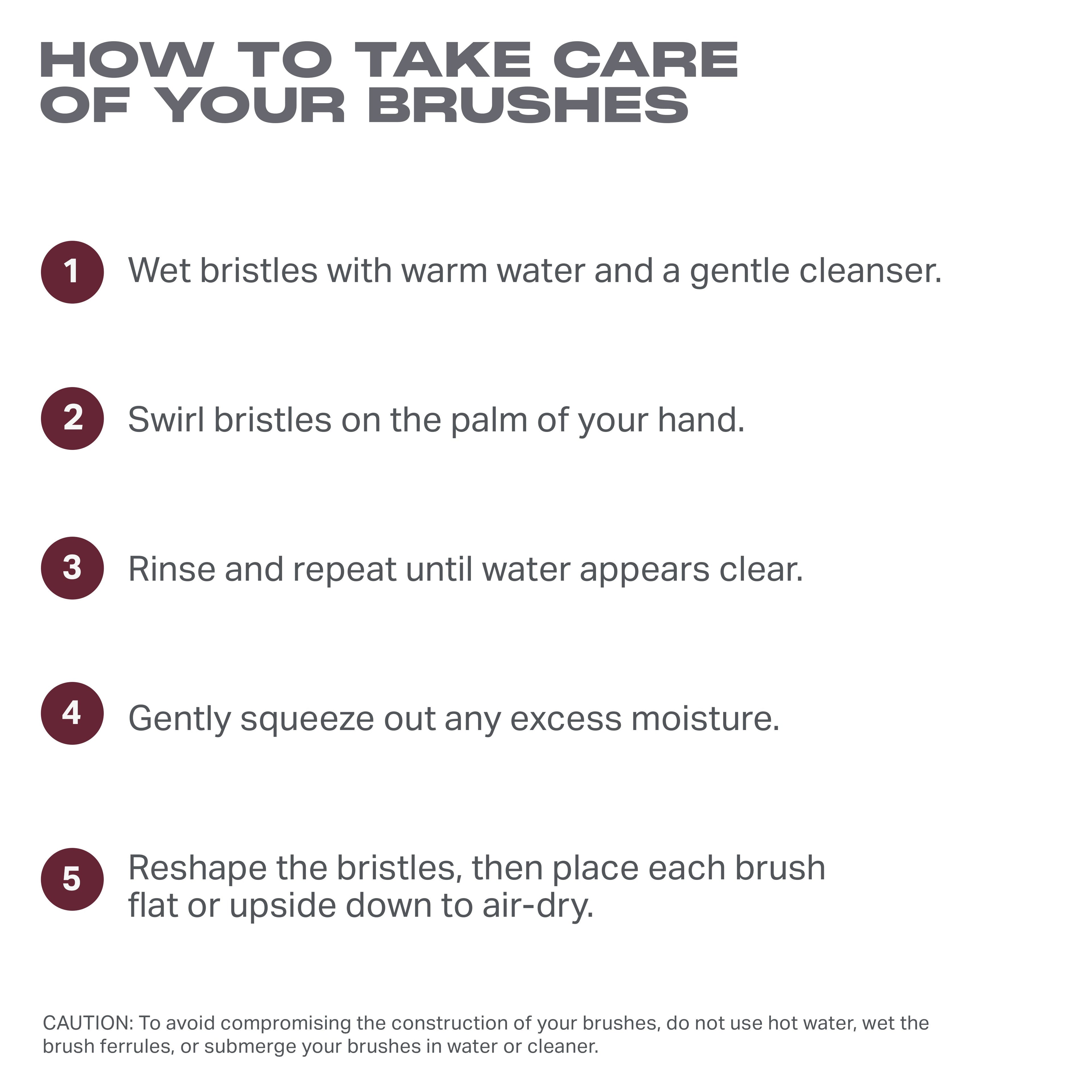 HOW TO TAKE CARE OF YOUR BRUSHES

1 Wet bristles with warm water and a gentle cleanser.

2 Swirl bristles on the palm of your hand.

3 Rinse and repeat until water appears clear.

4 Gently squeeze out any excess moisture.

5 Reshape the bristles, then place each brush flat or upside down to air-dry.

CAUTION: To avoid compromising the construction of your brushes, do not use hot water, wet the brush ferrules, or submerge your brushes in water or cleaner.